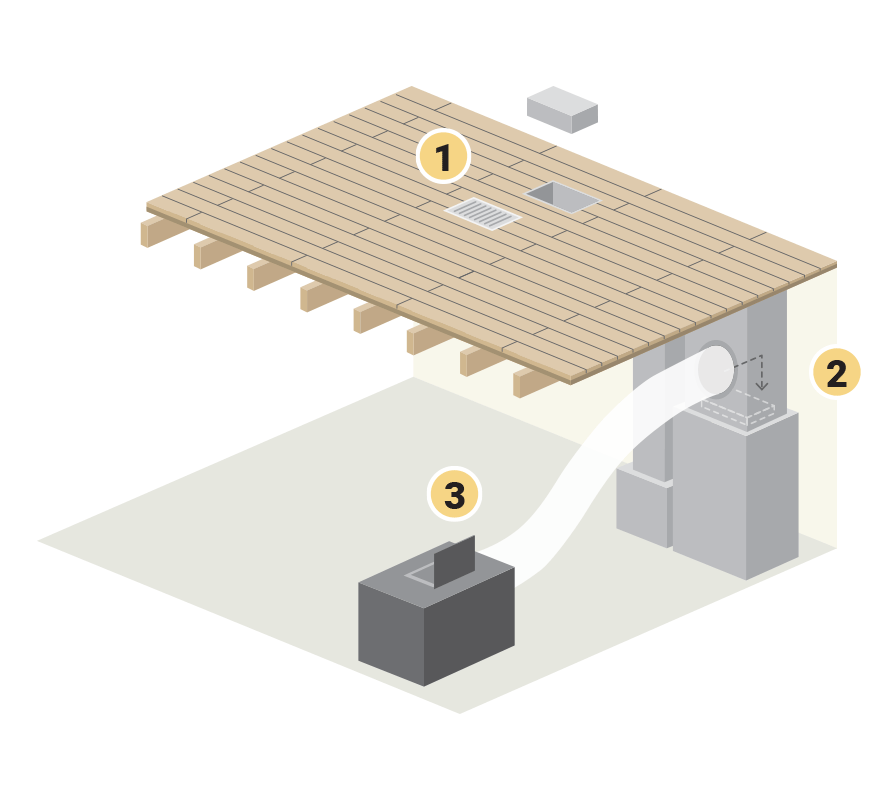 1

2

3